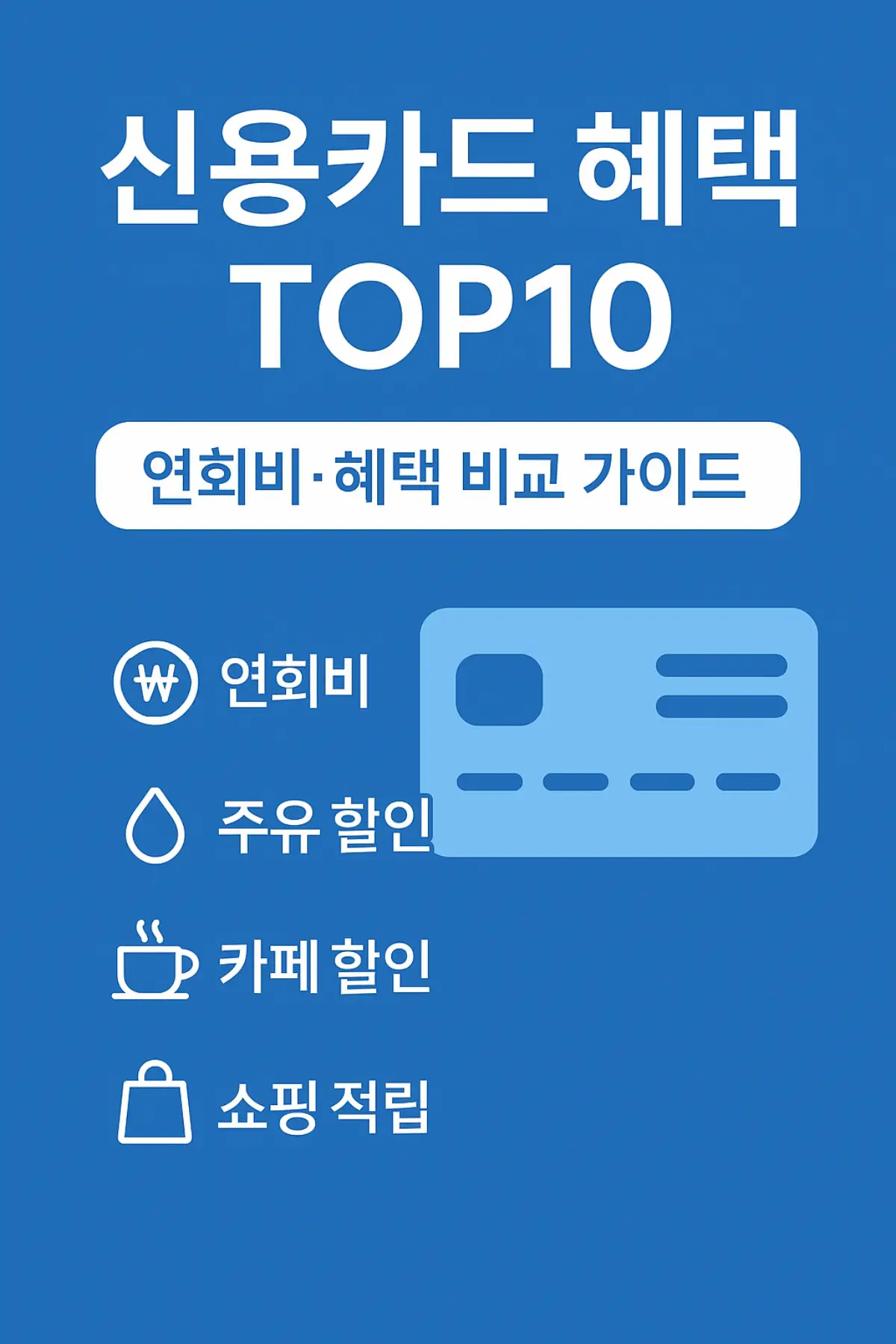 신용카드 혜택
TOP10

연회비·혜택 비교 가이드

₩ 연회비

주유 할인

카페 할인

쇼핑 적립