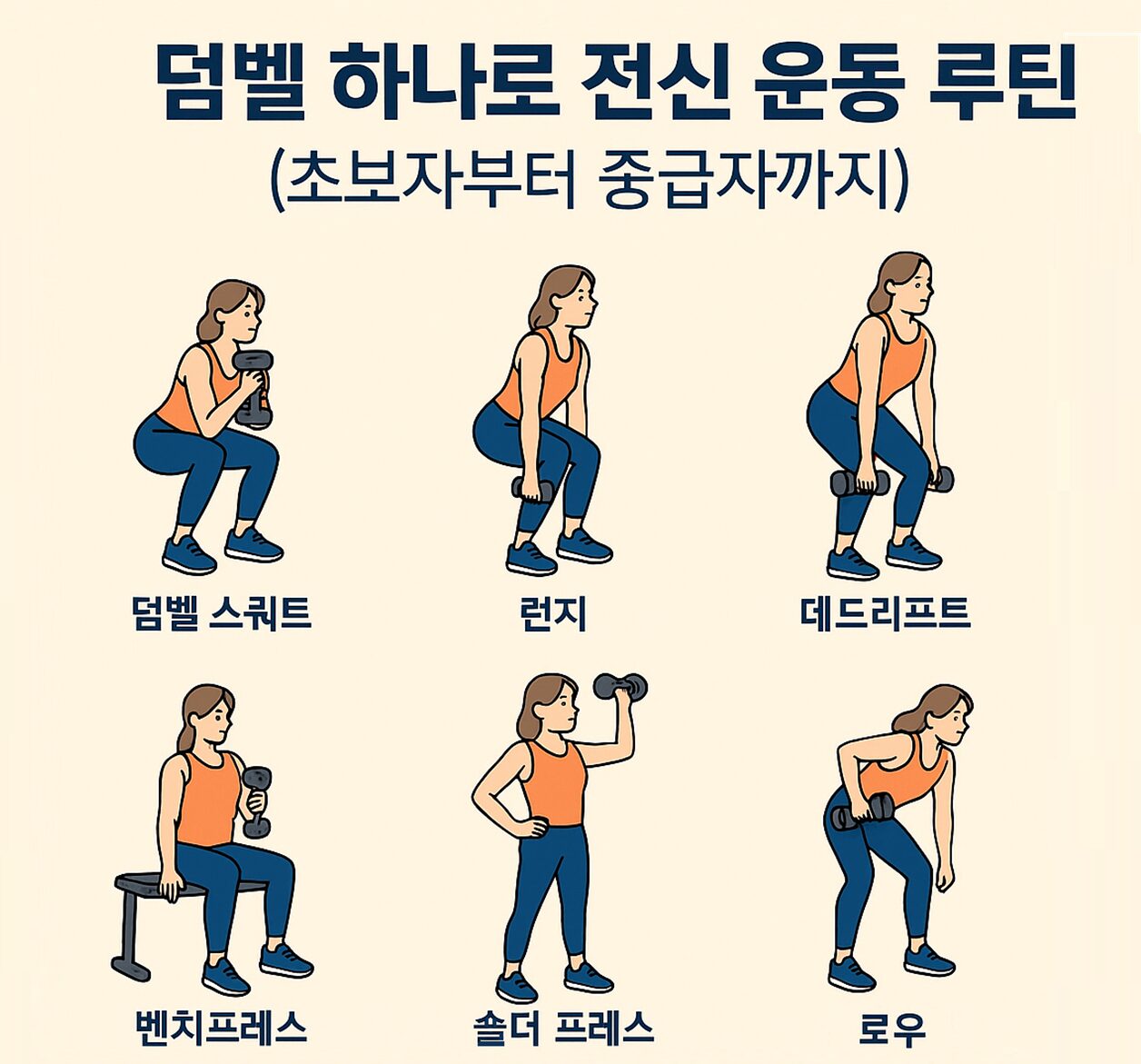 덤벨 하나로 전신 운동 루틴
(초보자부터 중급자까지)

덤벨 스쿼트

런지

데드리프트

벤치프레스

숄더 프레스

로우