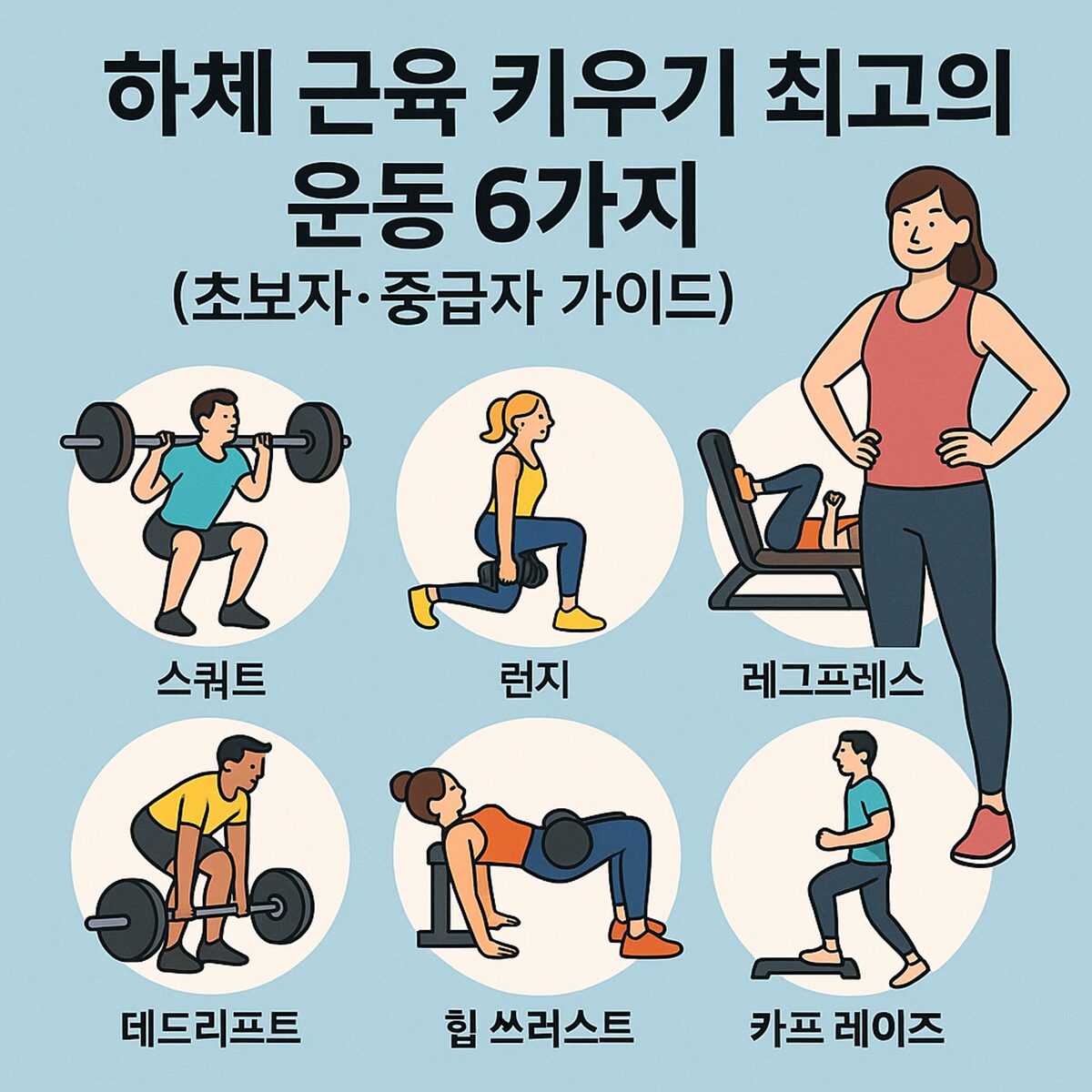 하체 근육 키우기 최고의 운동 6가지

(초보자·중급자 가이드)

스쿼트

런지

레그프레스

데드리프트

힙 쓰러스트

카프 레이즈